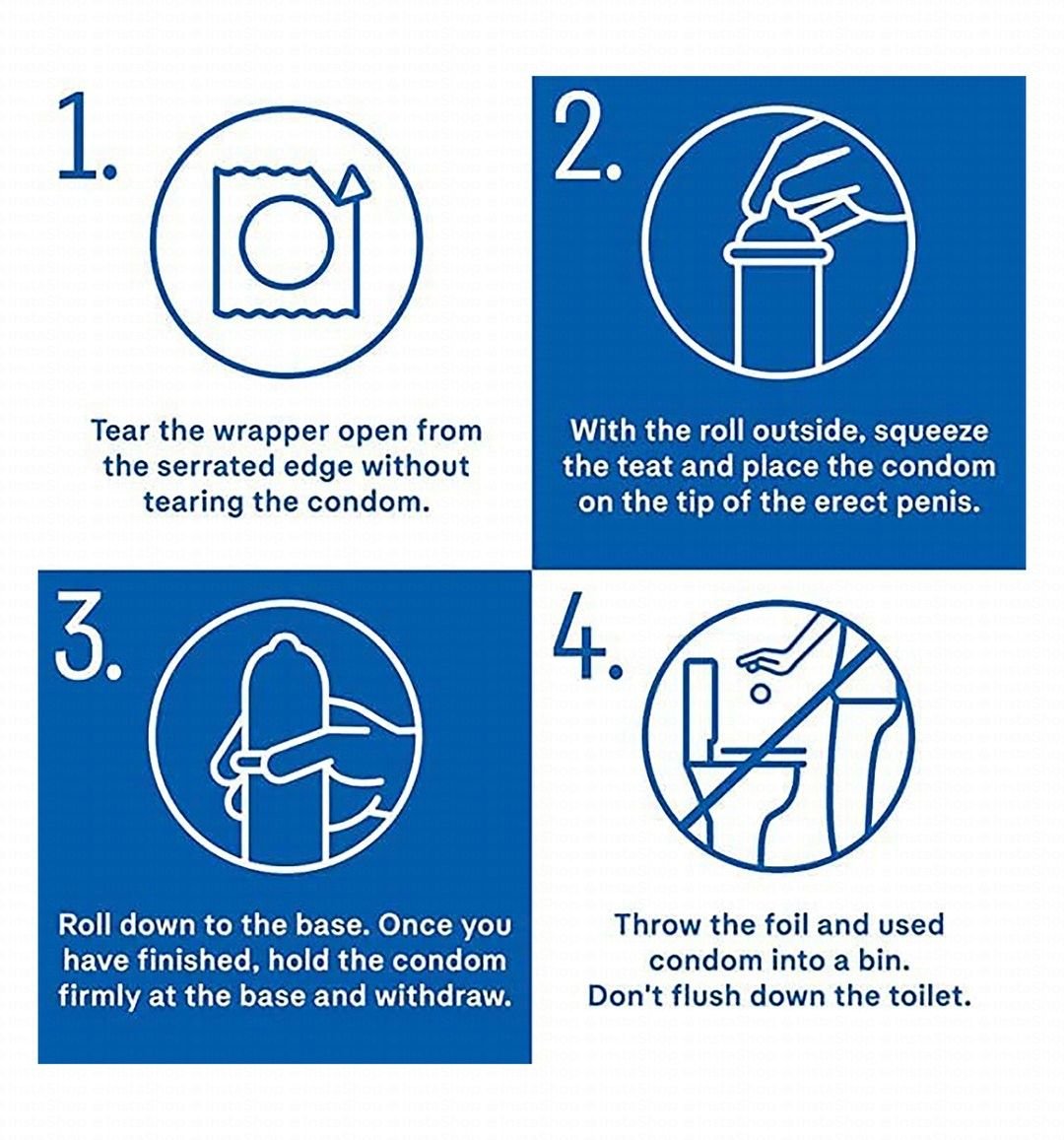 1.

Tear the wrapper open from the serrated edge without tearing the condom.

2.

With the roll outside, squeeze the teat and place the condom on the tip of the erect penis.

3.

Roll down to the base. Once you have finished, hold the condom firmly at the base and withdraw.

4.

Throw the foil and used condom into a bin. Don't flush down the toilet.