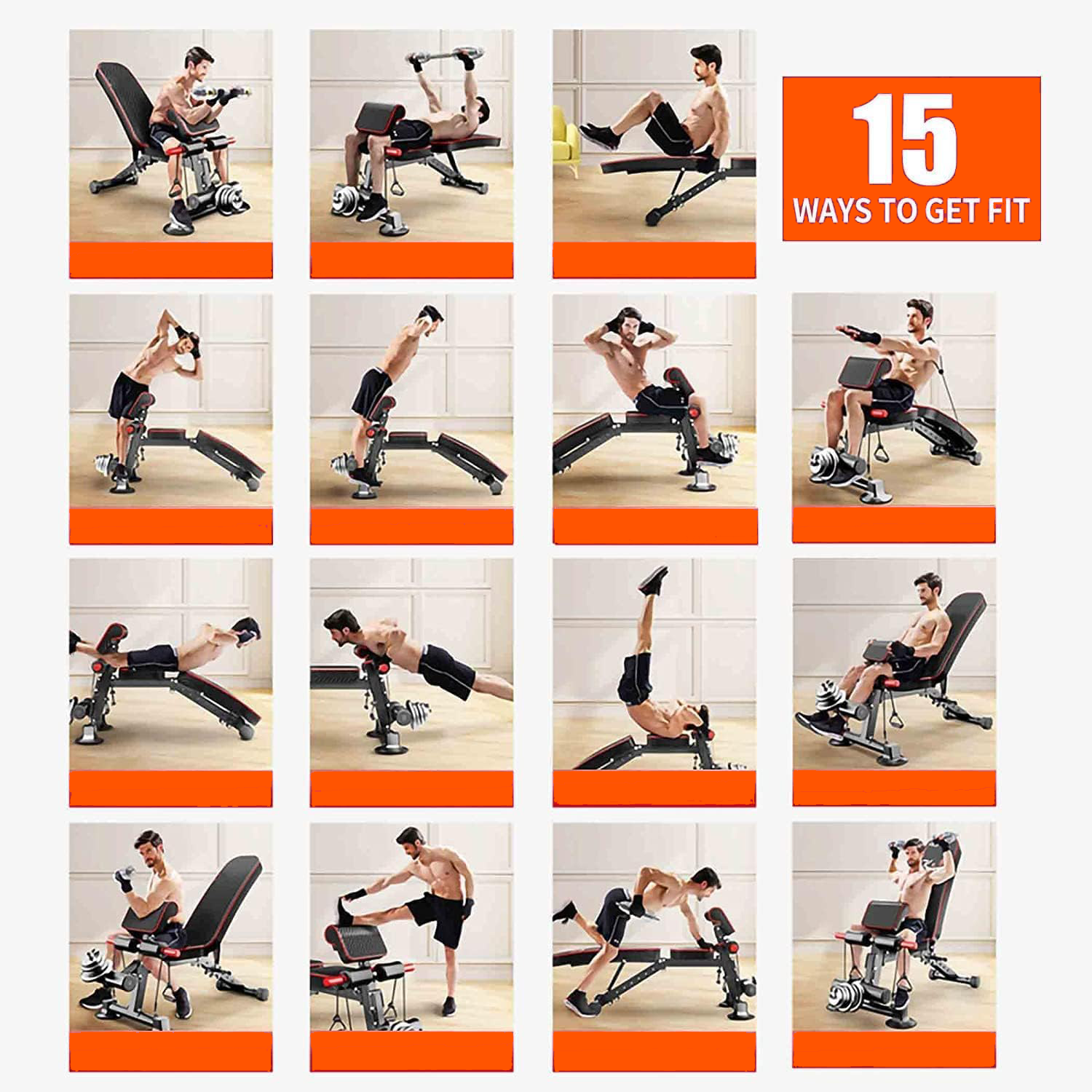 15
WAYS TO GET FIT